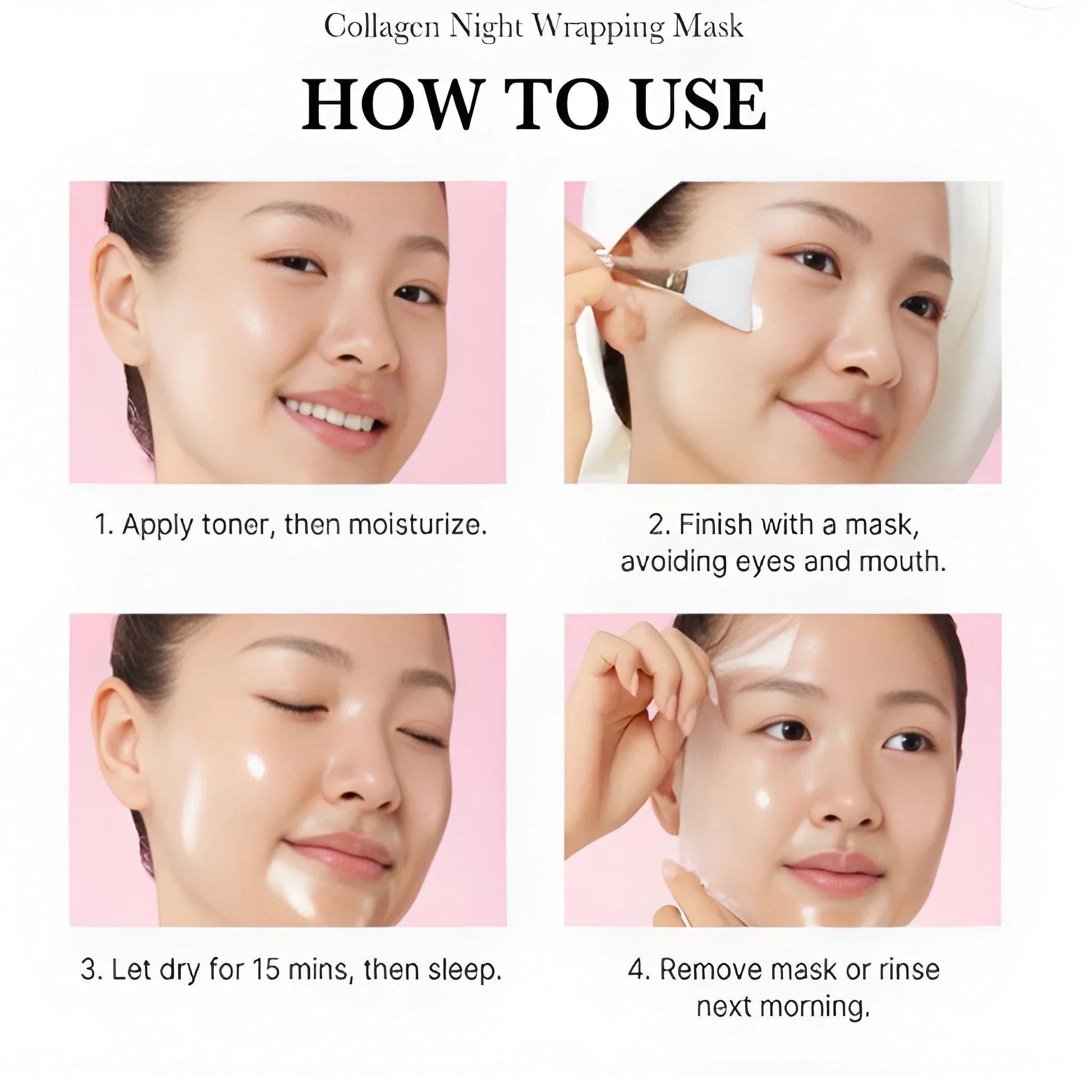 Collagen Night Wrapping Mask

HOW TO USE

1. Apply toner, then moisturize.

2. Finish with a mask, avoiding eyes and mouth.

3. Let dry for 15 mins, then sleep.

4. Remove mask or rinse next morning.